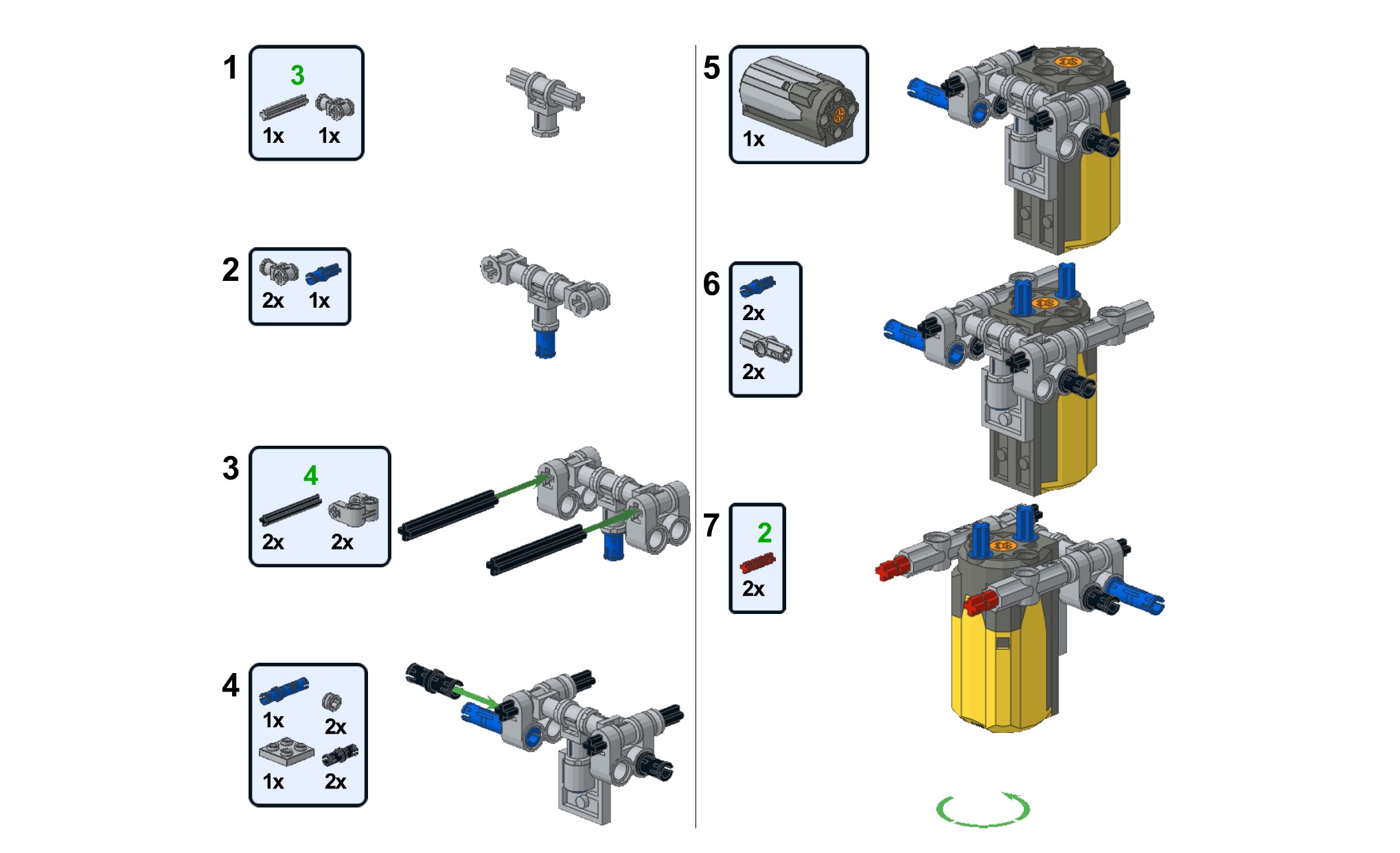 1
3
1x 1x

2
2x 1x

3
4
2x 2x

4
1x 2x
1x 2x

5
1x

6
2x
2x

7
2
2x