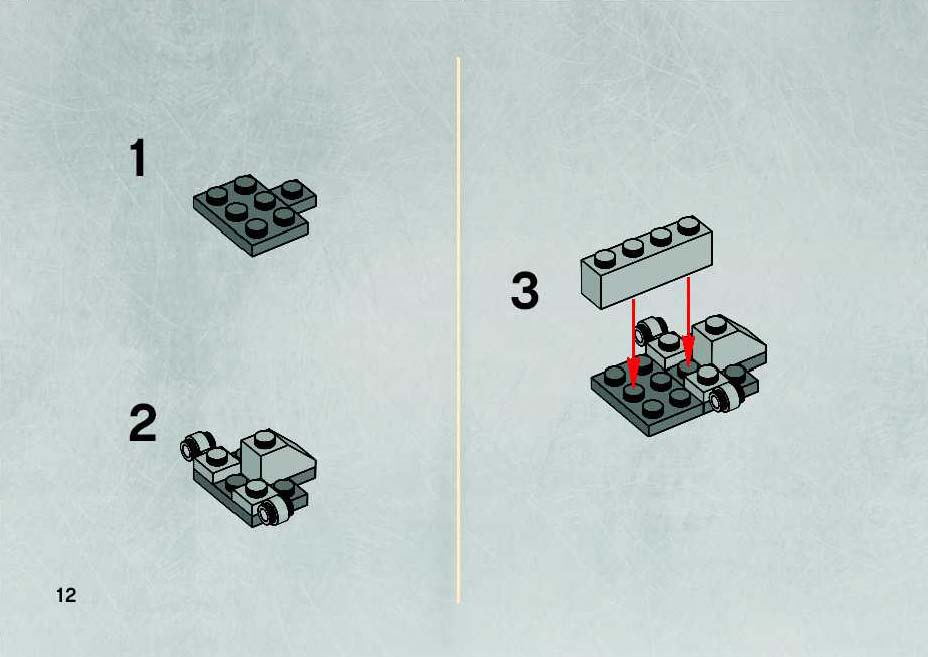 1

2

12

3