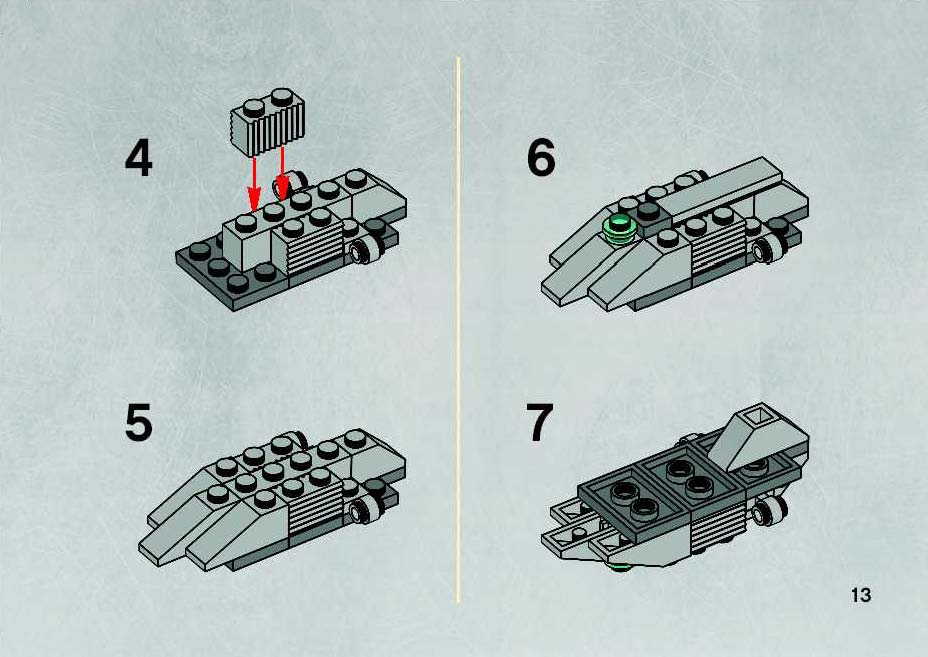 4

5

6

7

13