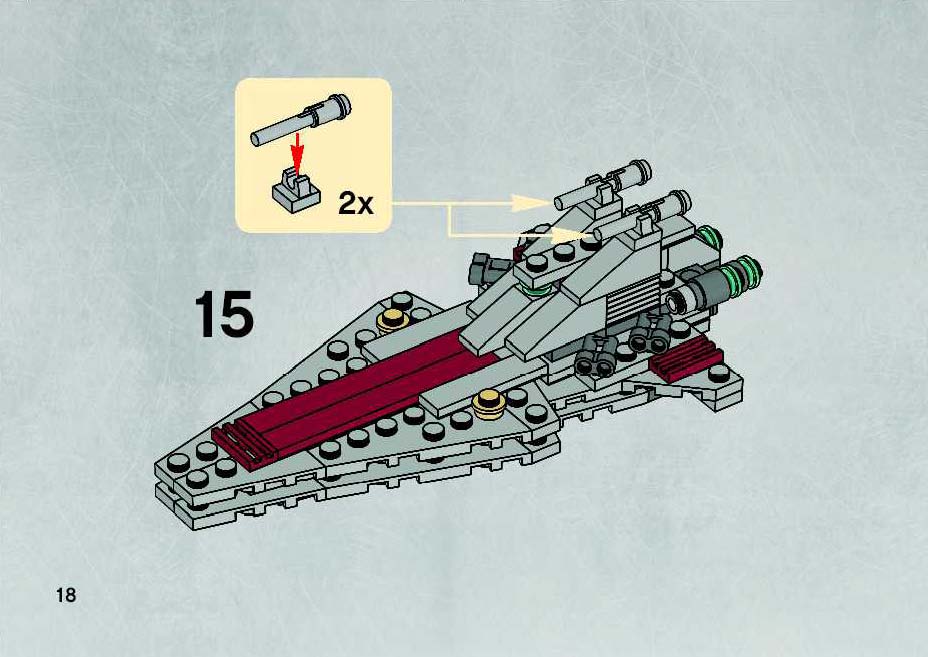 2x

15

18