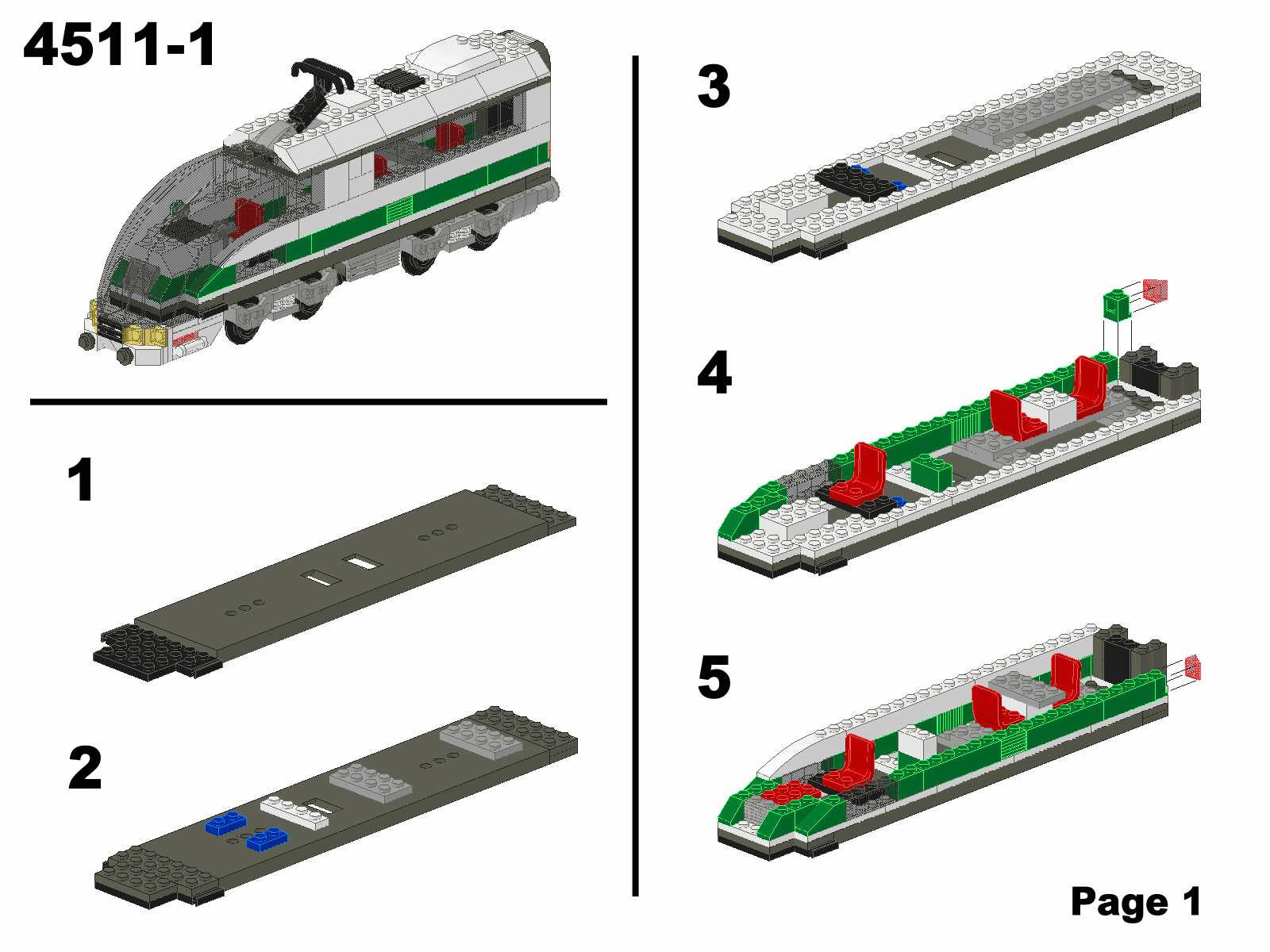 4511-1

1

2

3

4

5

Page 1