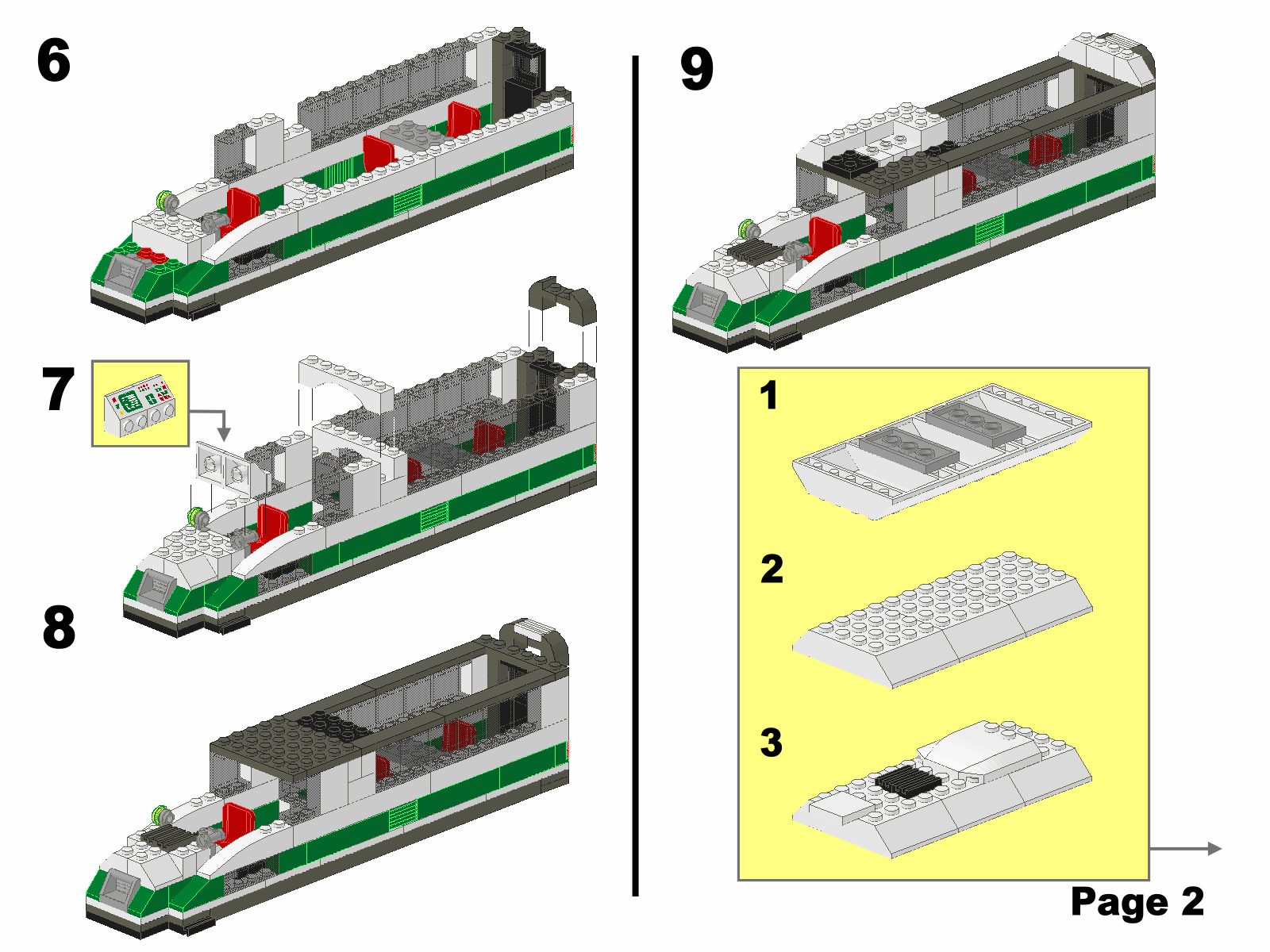 6

7

8

9

1

2

3

Page 2