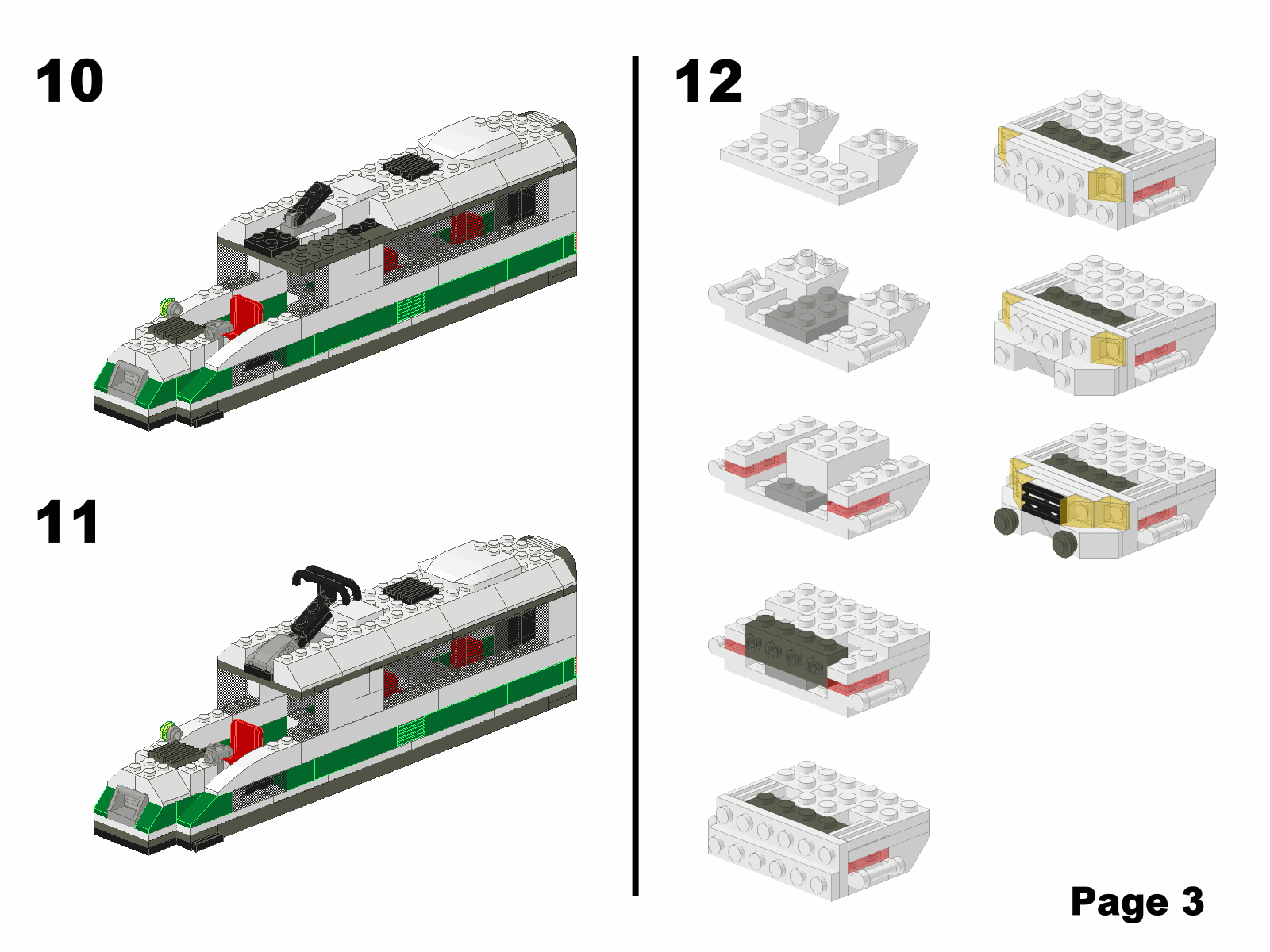 10

11

12

Page 3