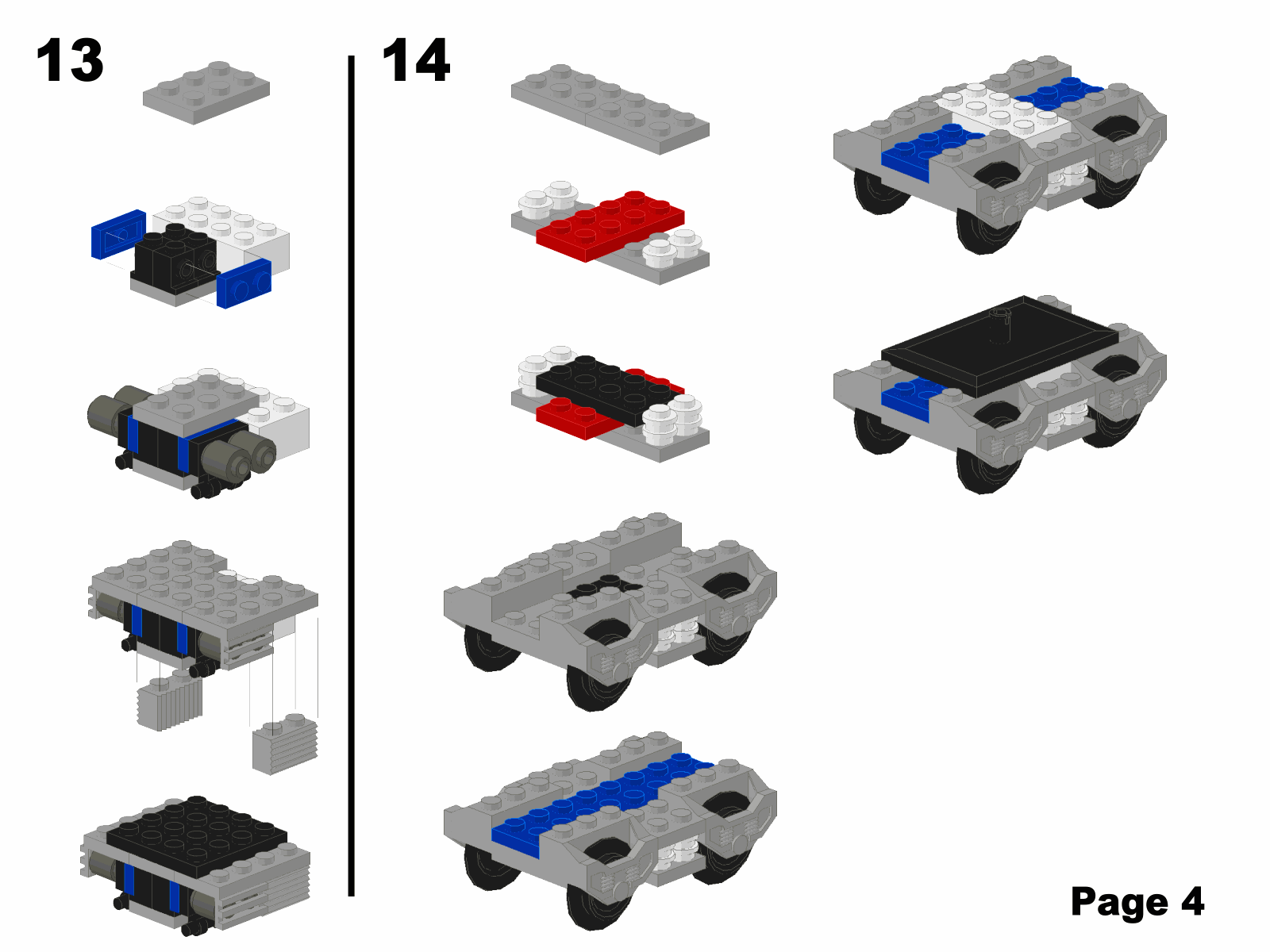 13

14

Page 4