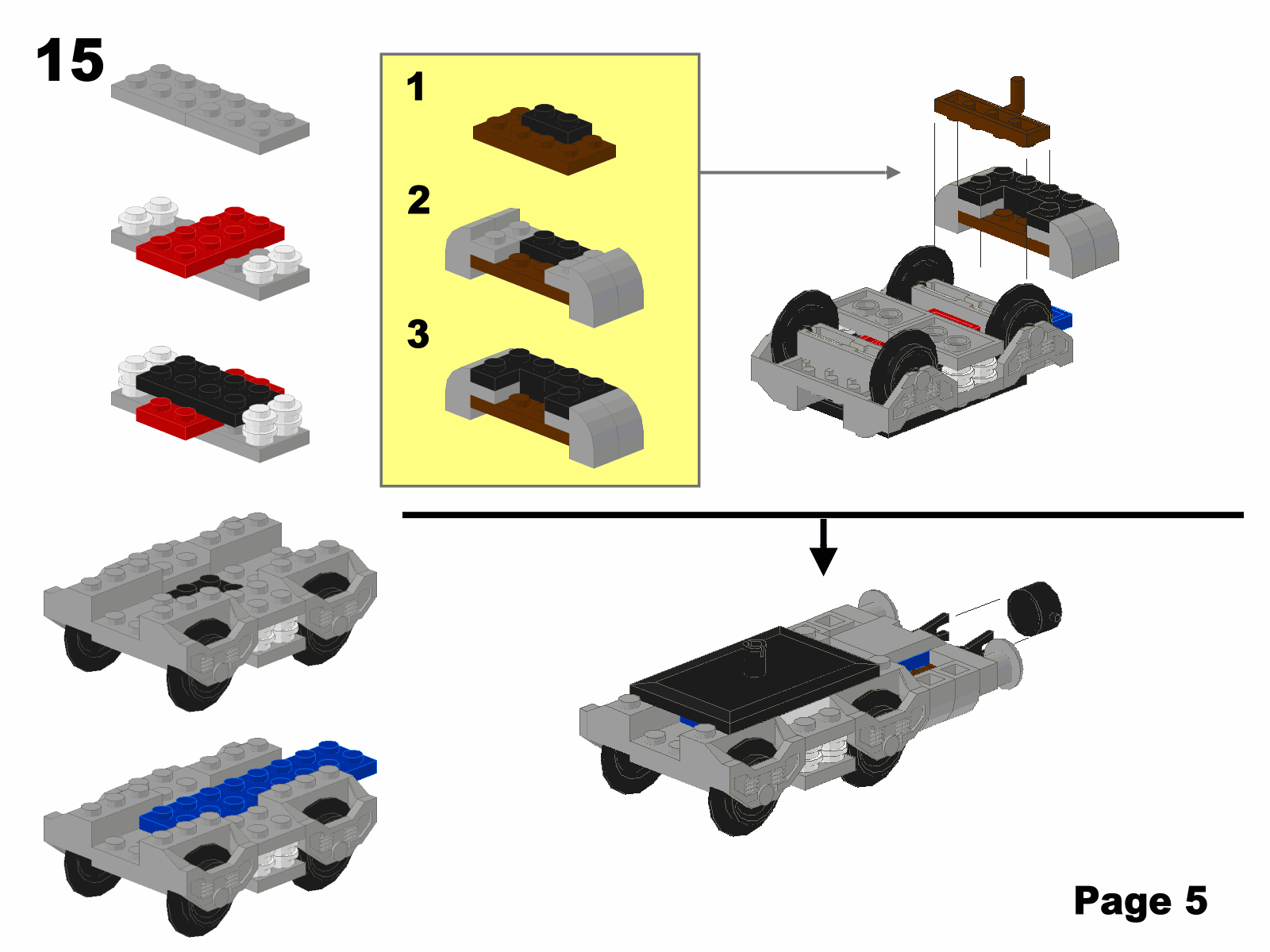 15

1

2

3

Page 5