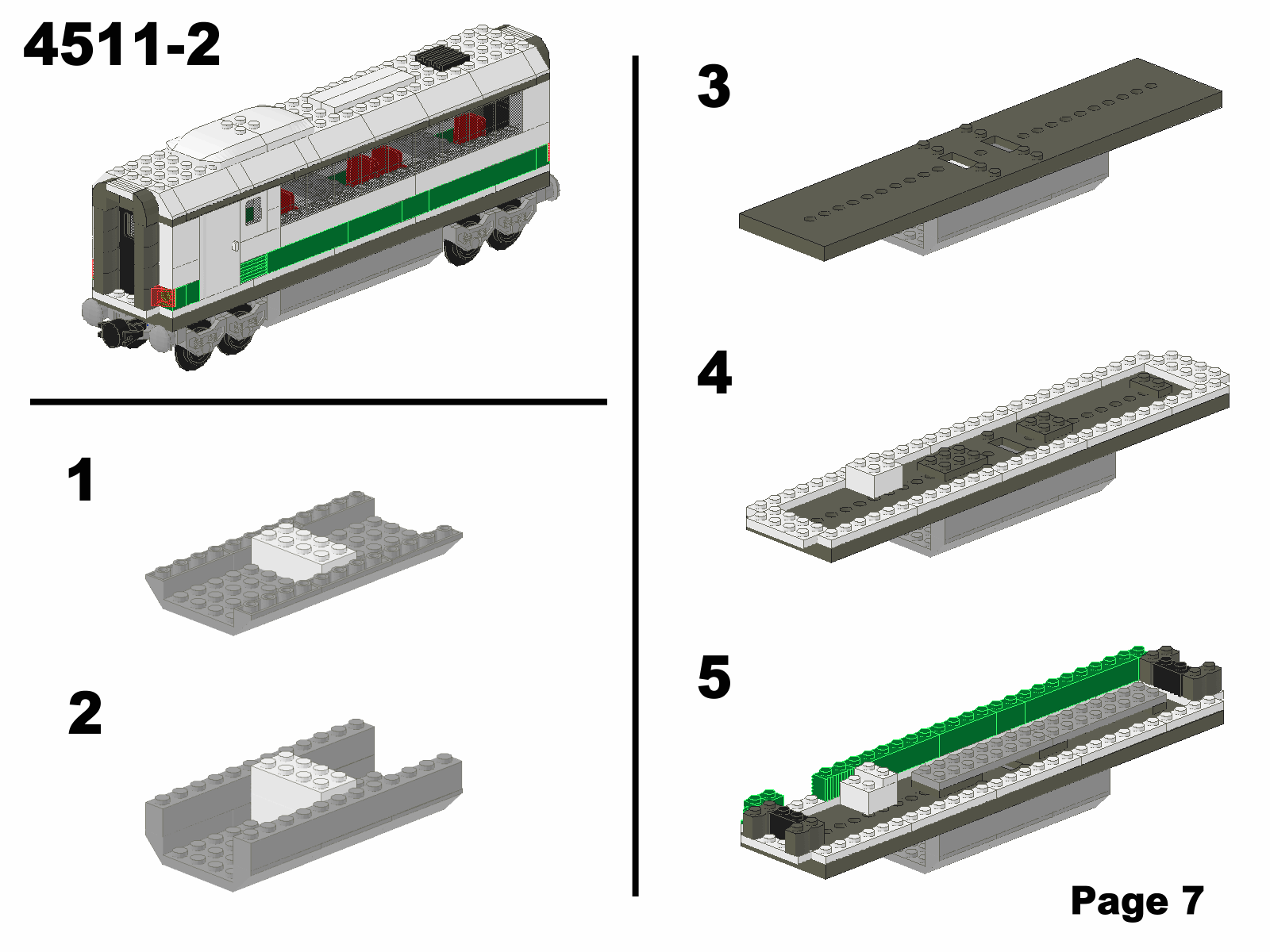 4511-2

1

2

3

4

5

Page 7