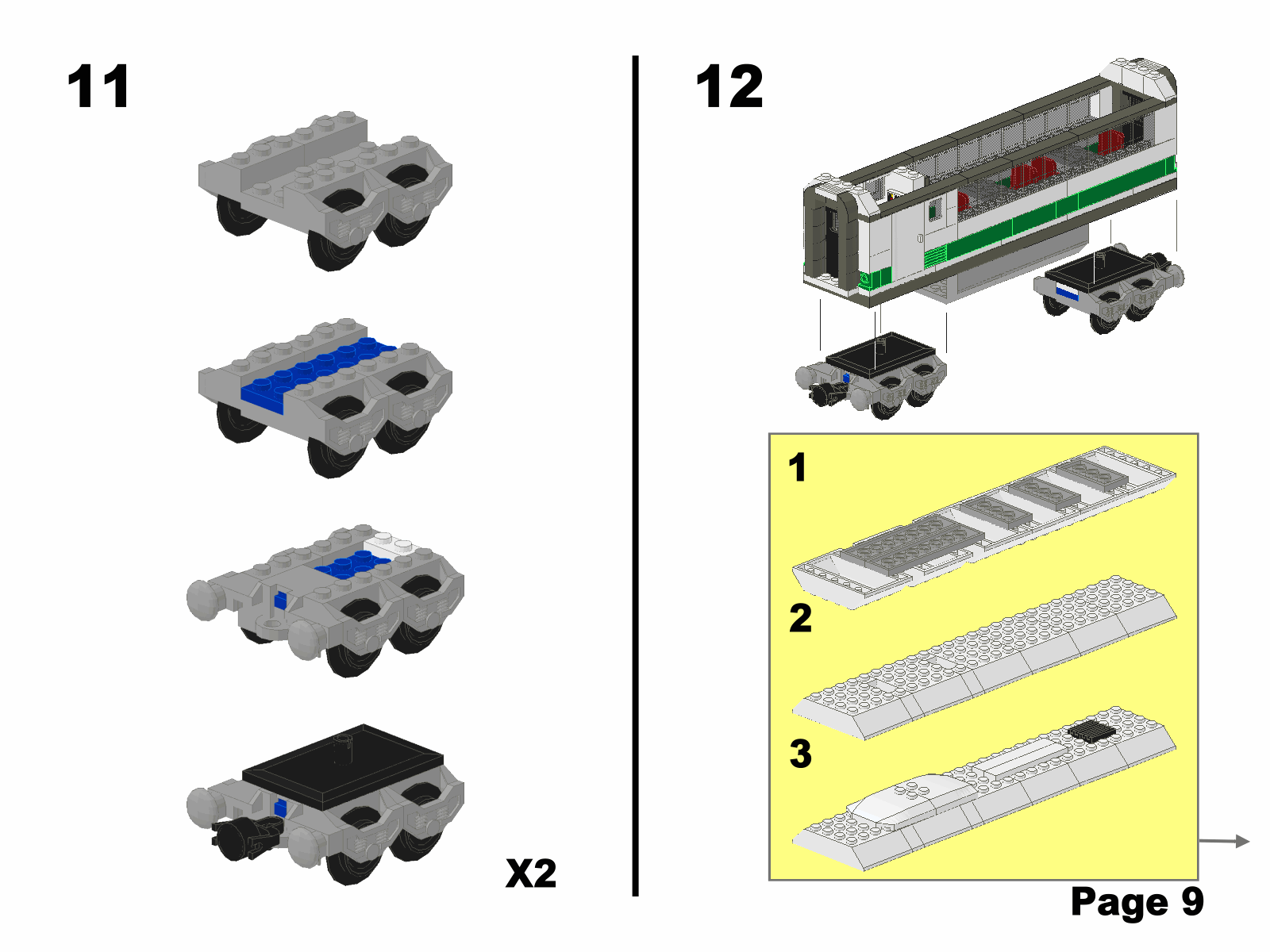 11

X2

12

1

2

3

Page 9