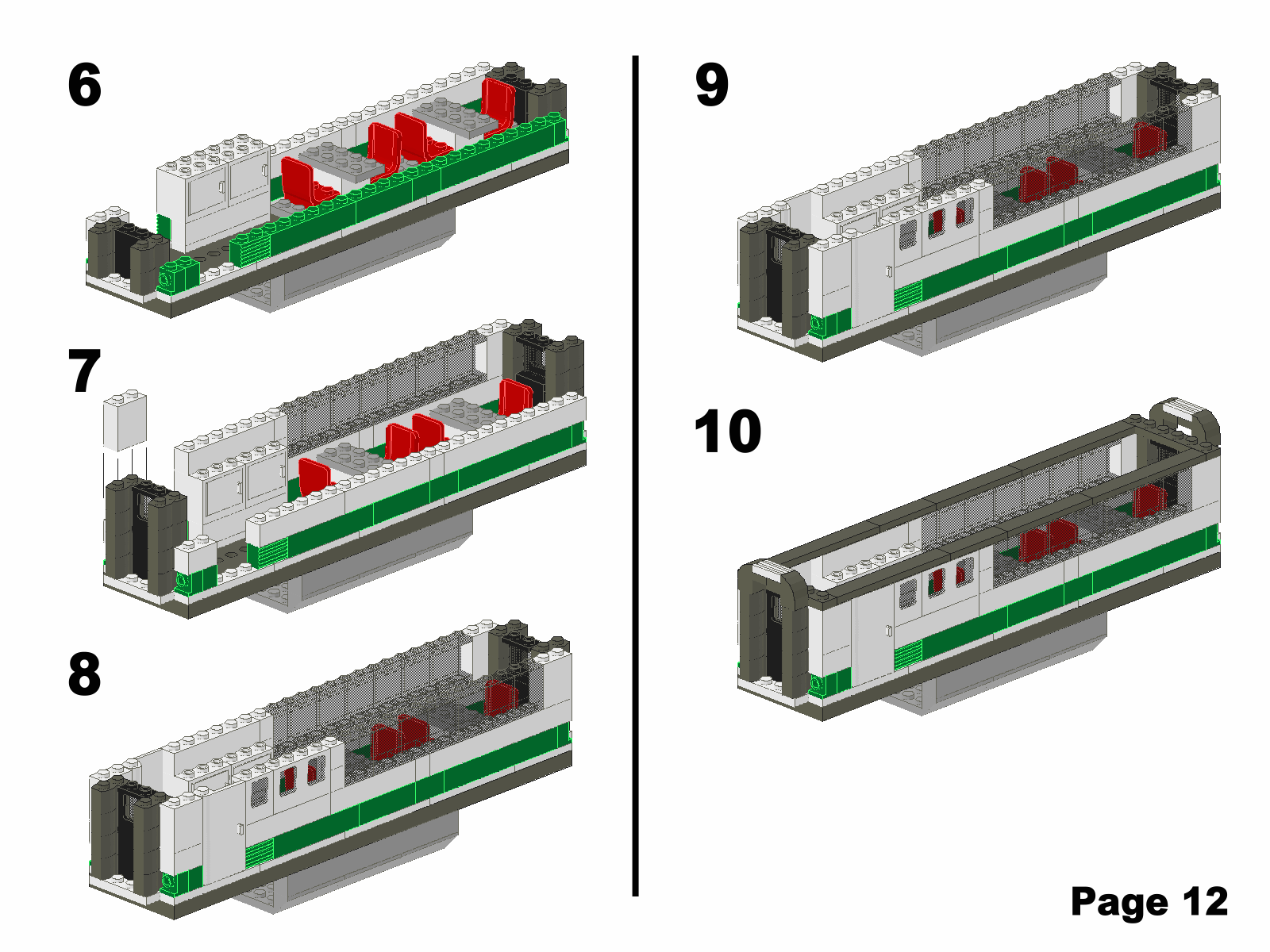 6

7

8

9

10

Page 12