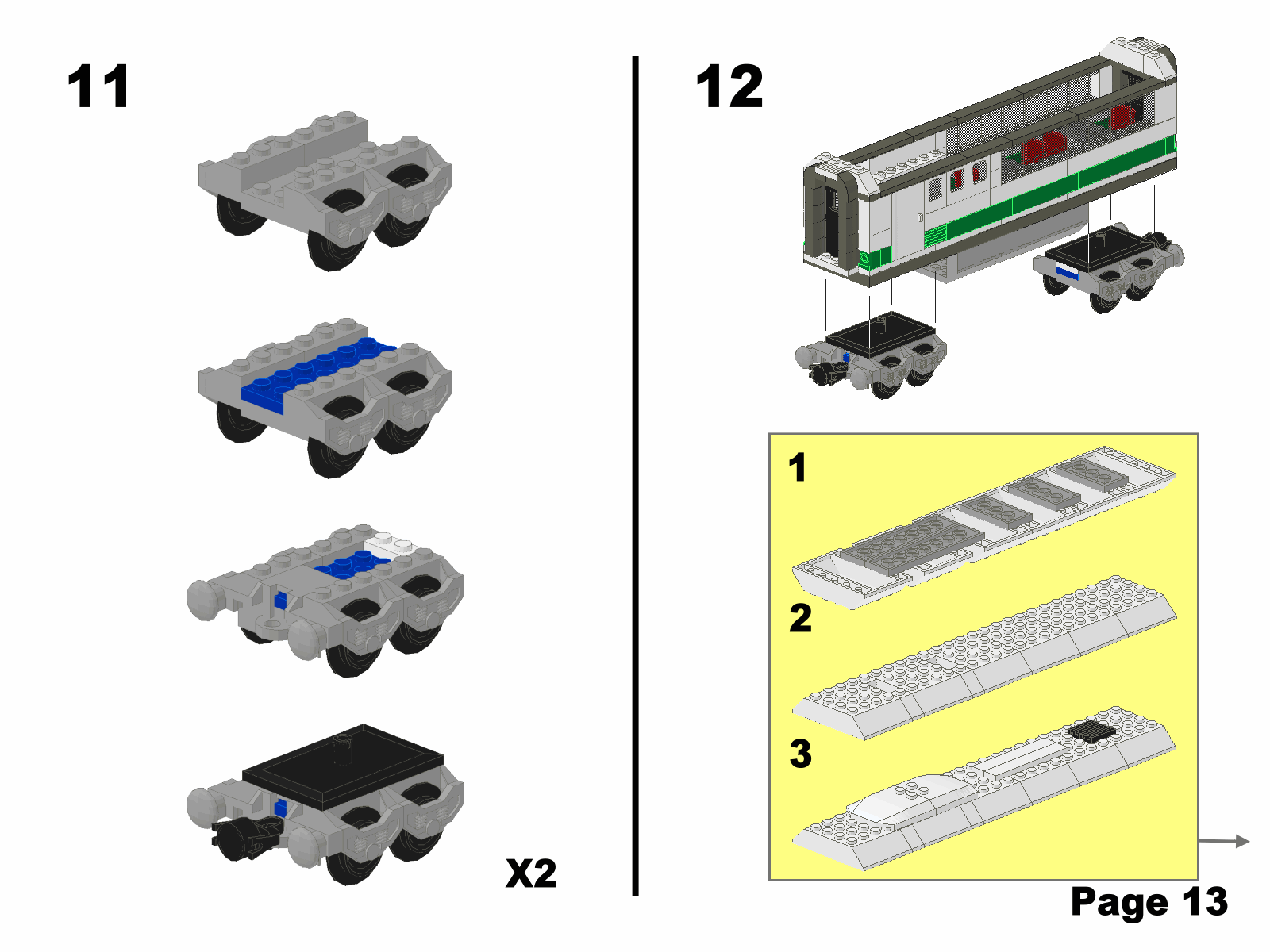 11

X2

12

1

2

3

Page 13