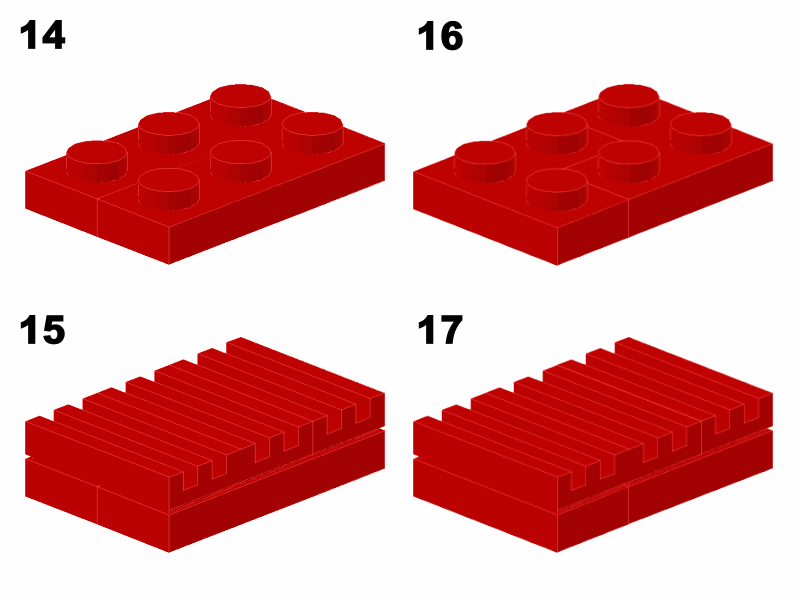 14

16

15

17